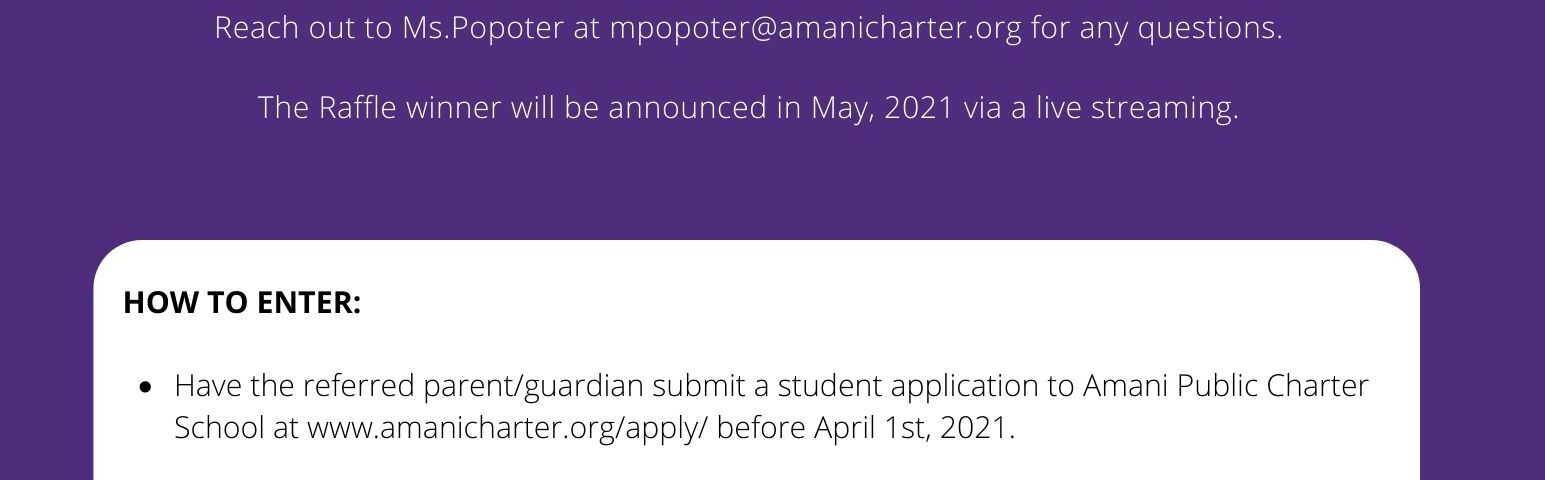 Reach out to Ms.Popoter at mpopoter@amanicharter.org for any questions.

The Raffle winner will be announced in May, 2021 via a live streaming.

HOW TO ENTER:

• Have the referred parent/guardian submit a student application to Amani Public Charter School at www.amanicharter.org/apply/ before April 1st, 2021.